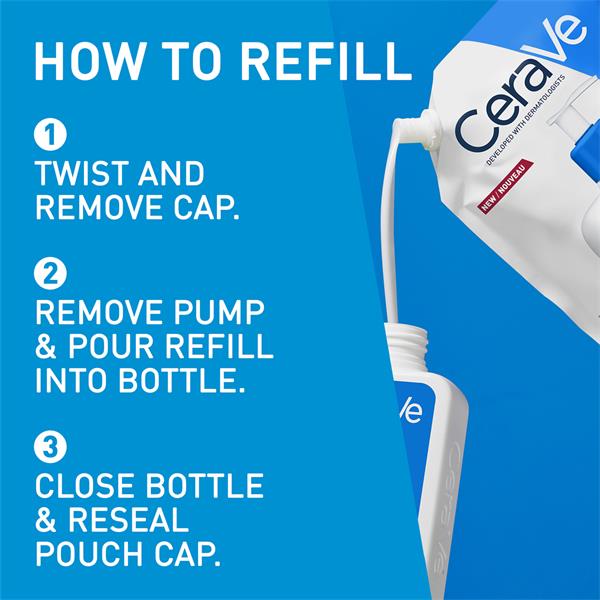 HOW TO REFILL

1
TWIST AND REMOVE CAP.

2
REMOVE PUMP & POUR REFILL INTO BOTTLE.

3
CLOSE BOTTLE & RESEAL POUCH CAP.

CeraVe
DEVELOPED WITH DERMATOLOGISTS
NEW / NOUVEAU

Ve

CeraVe